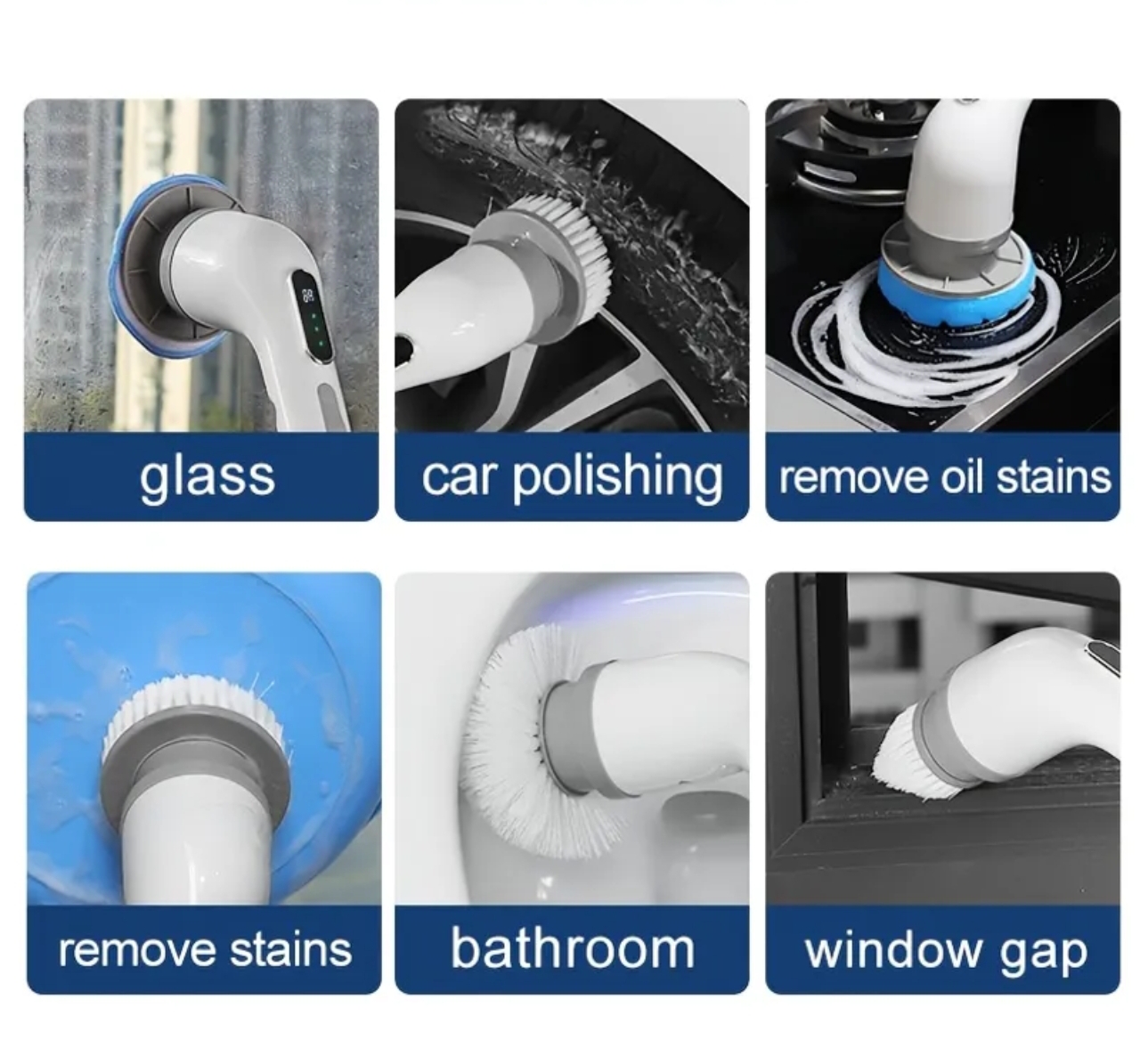 glass

car polishing

remove oil stains

remove stains

bathroom

window gap