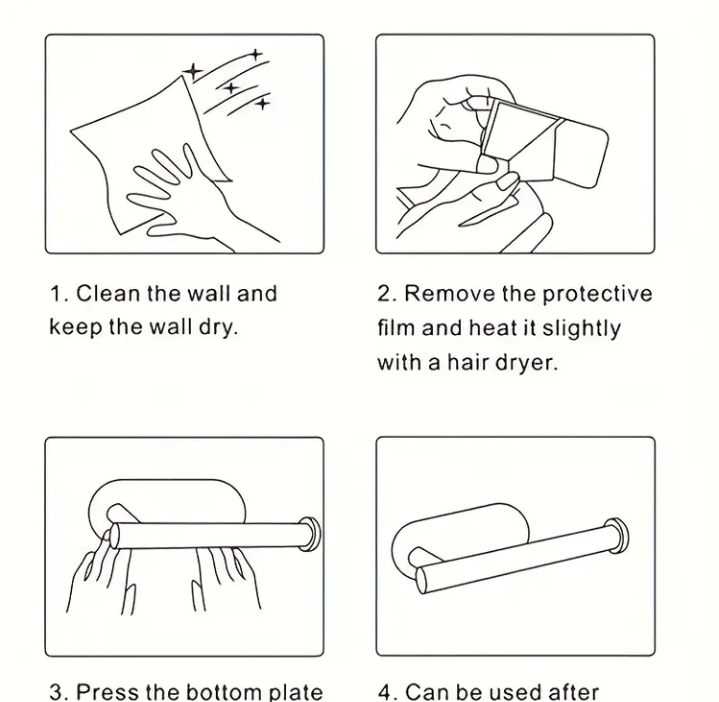 1. Clean the wall and keep the wall dry.

2. Remove the protective film and heat it slightly with a hair dryer.

3. Press the bottom plate

4. Can be used after