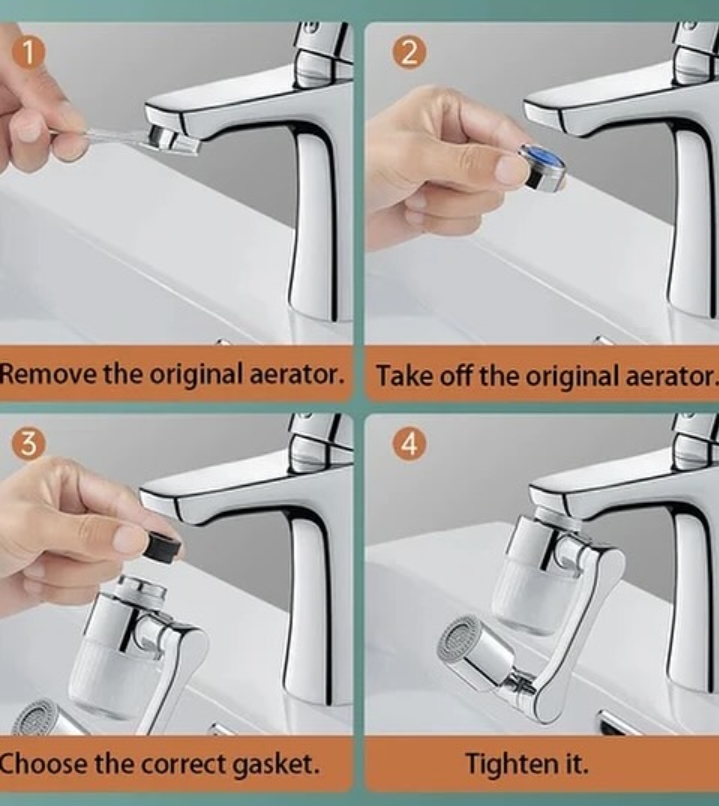 1

Remove the original aerator.

2

Take off the original aerator.

3

Choose the correct gasket.

4

Tighten it.