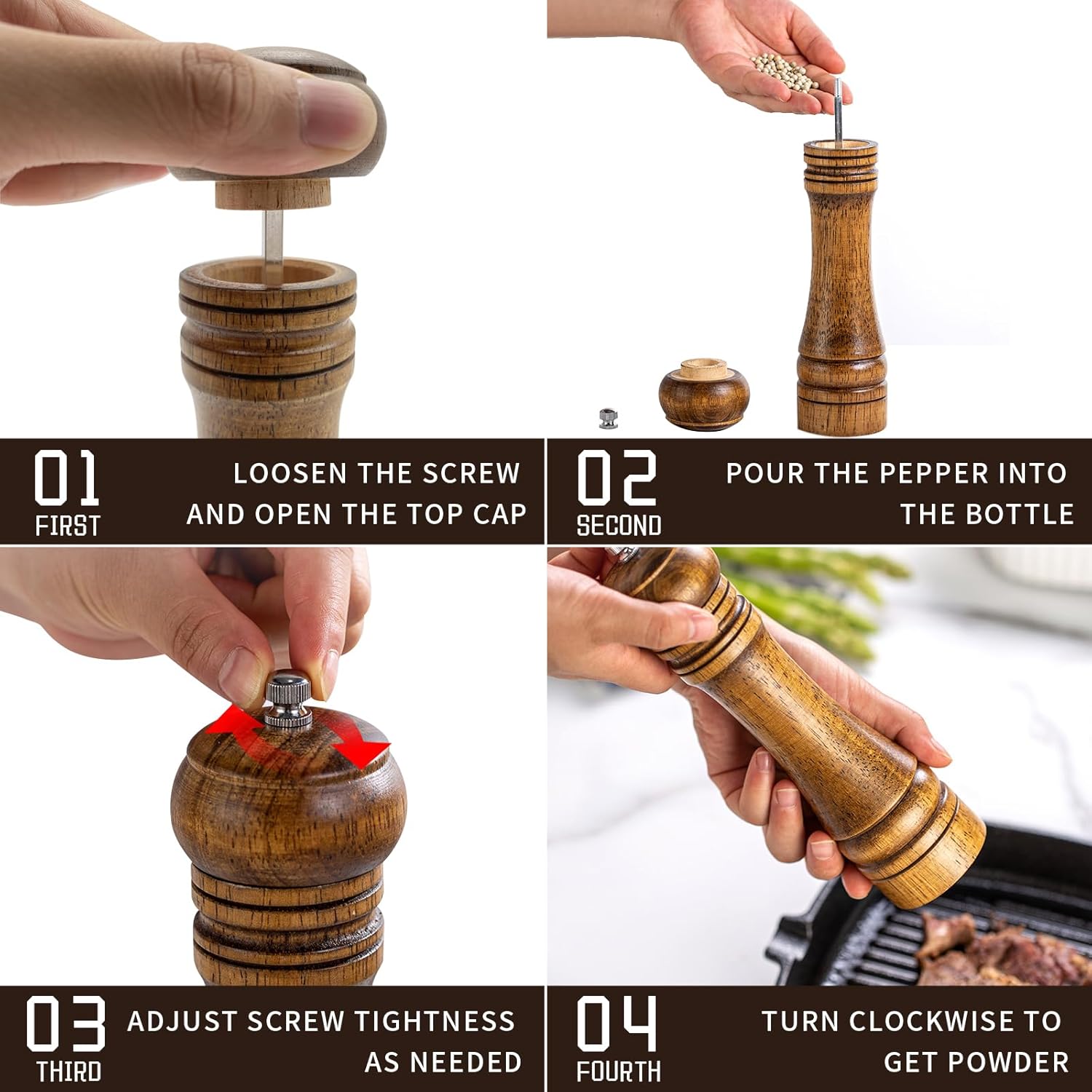 01
FIRST
LOOSEN THE SCREW AND OPEN THE TOP CAP

02
SECOND
POUR THE PEPPER INTO THE BOTTLE

03
THIRD
ADJUST SCREW TIGHTNESS AS NEEDED

04
FOURTH
TURN CLOCKWISE TO GET POWDER